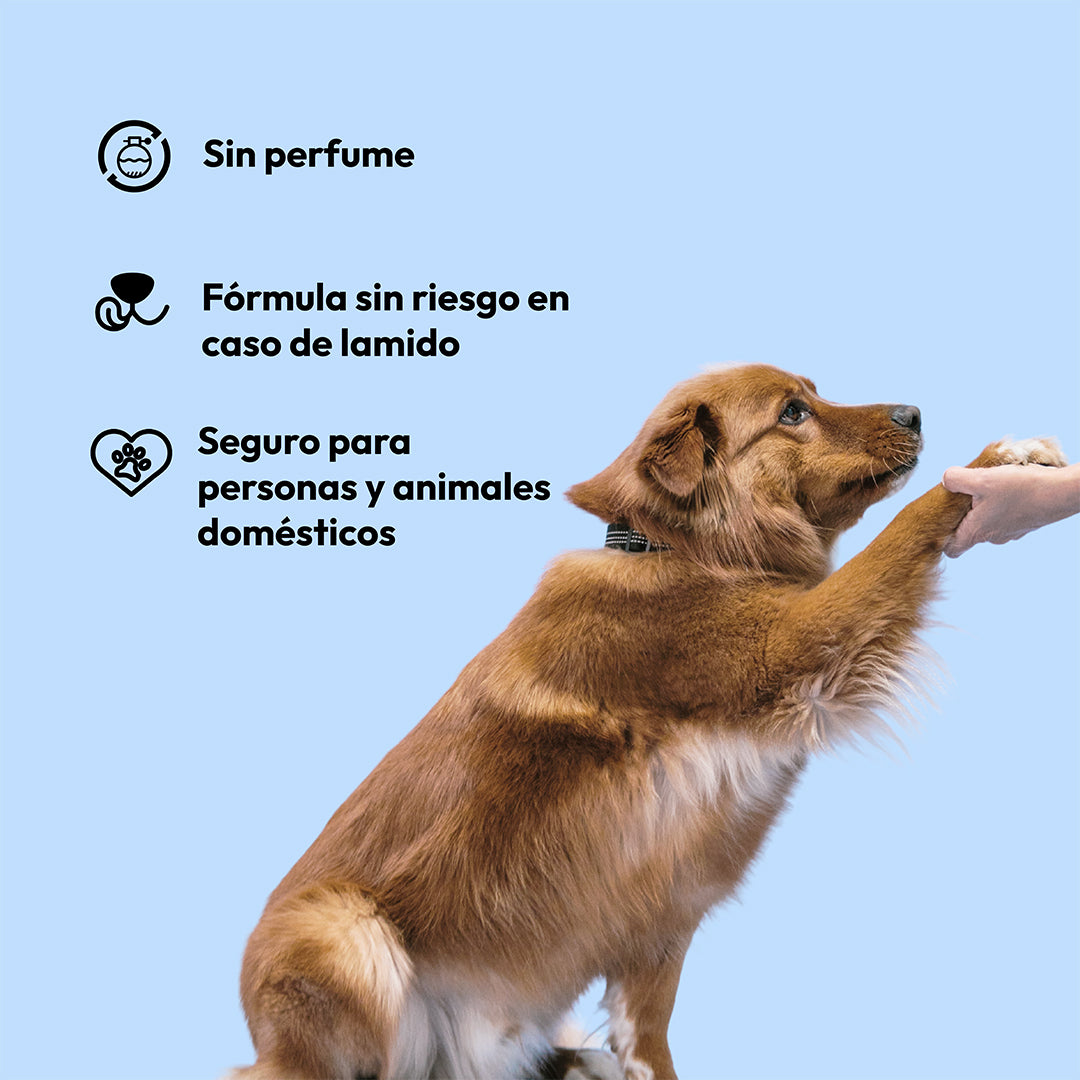 Sin perfume

Fórmula sin riesgo en caso de lamido

Seguro para personas y animales domésticos