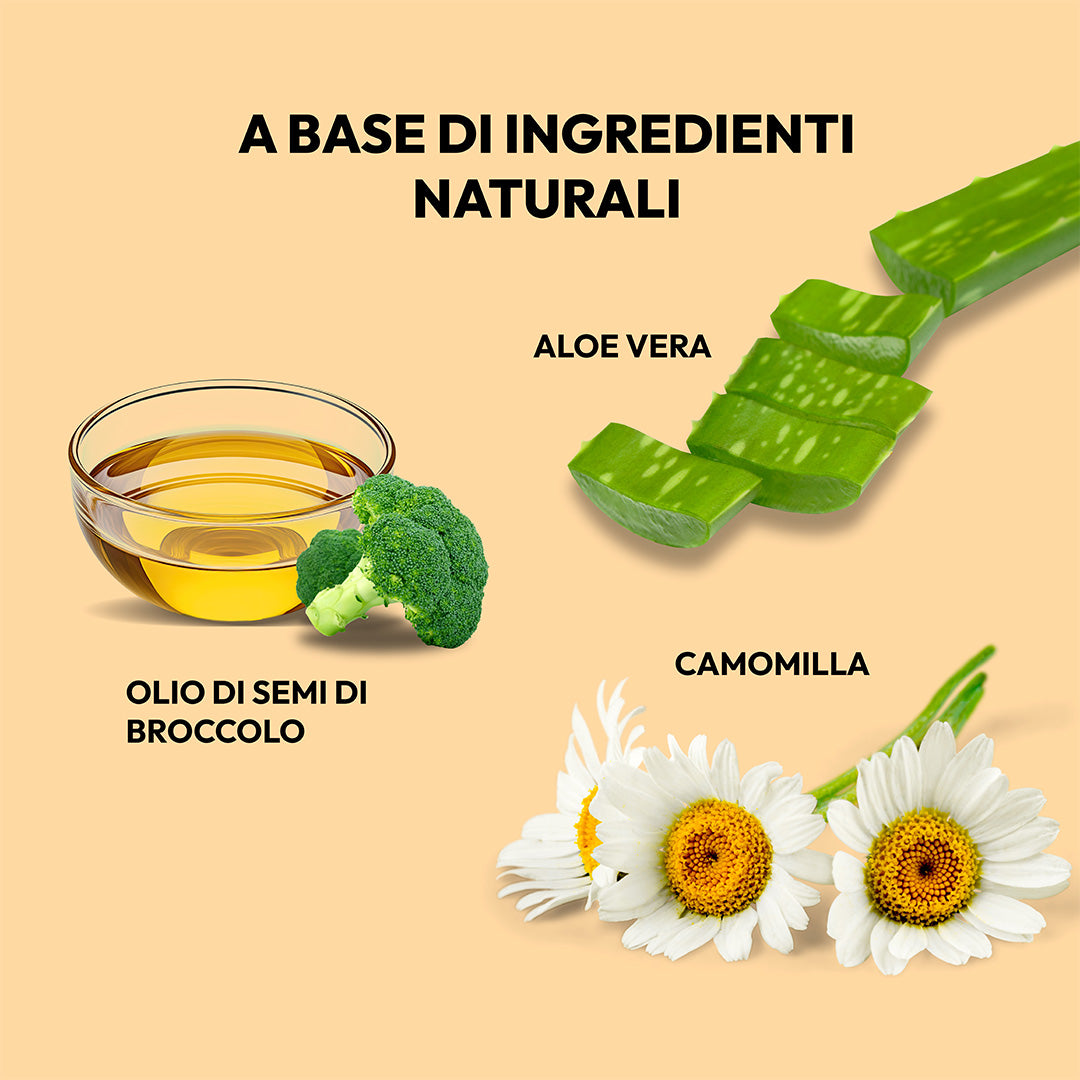 A BASE DI INGREDIENTI NATURALI

ALOE VERA

OLIO DI SEMI DI BROCCOLO

CAMOMILLA