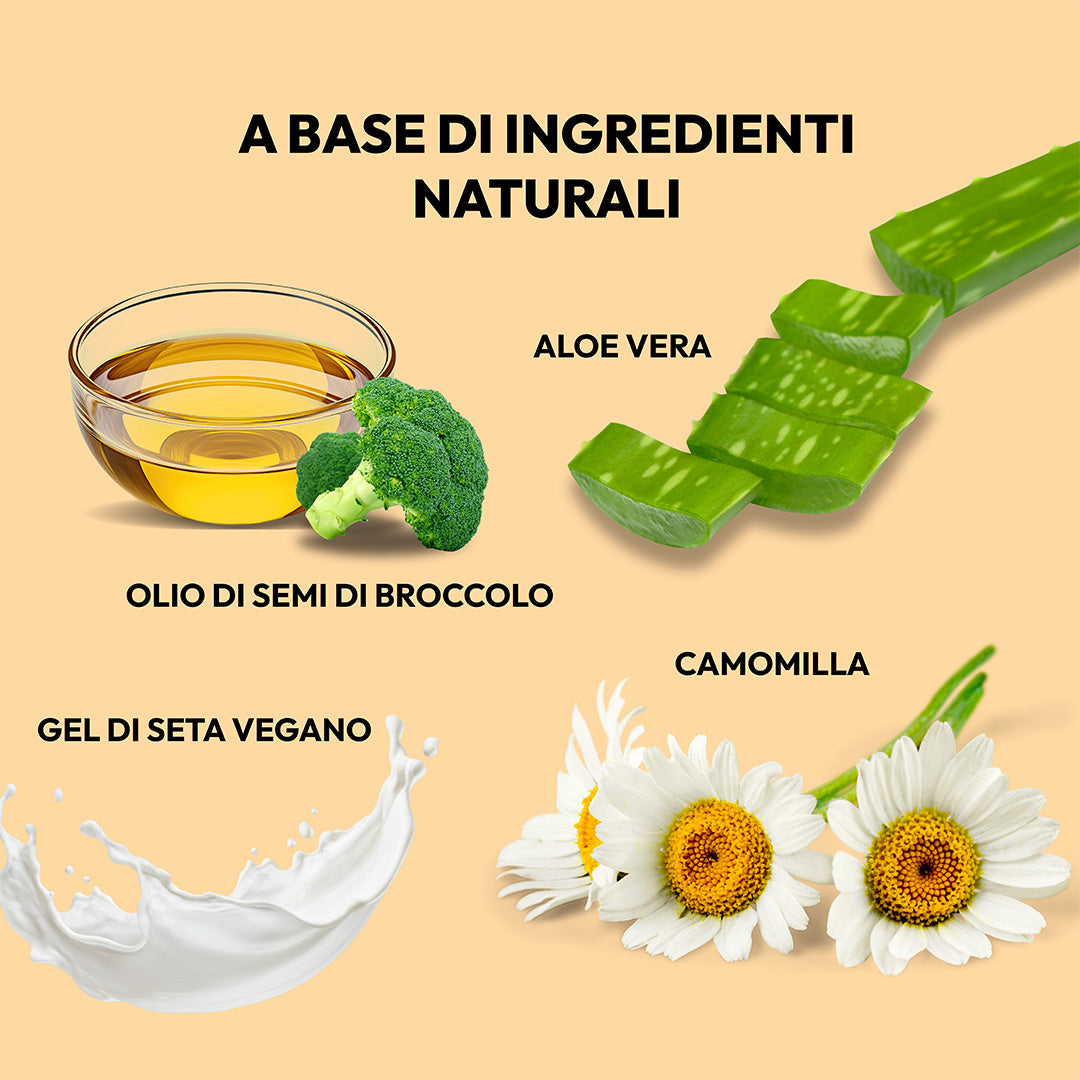 A BASE DI INGREDIENTI NATURALI

ALOE VERA

OLIO DI SEMI DI BROCCOLO

CAMOMILLA

GEL DI SETA VEGANO